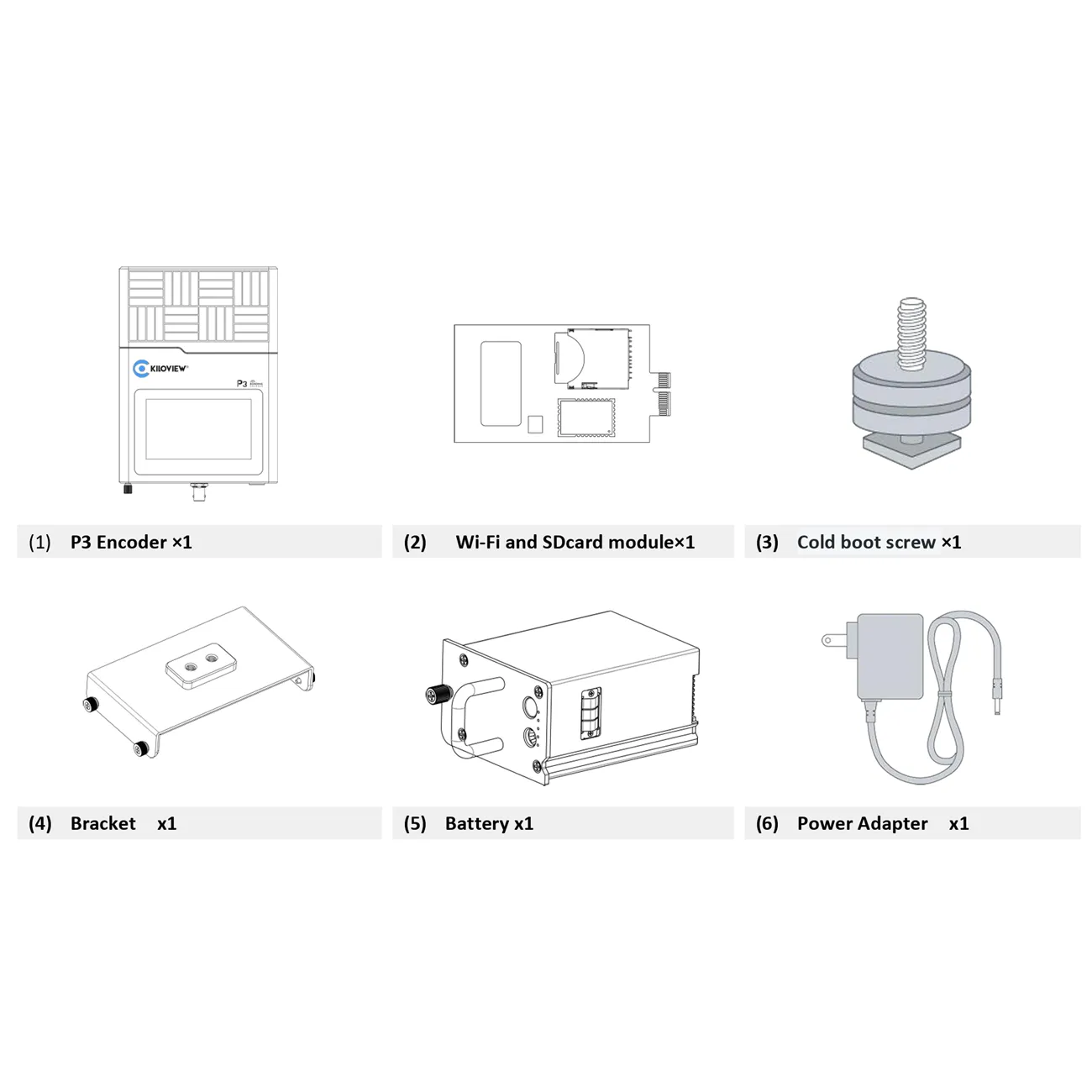 KILOVIEW

P3

(1) P3 Encoder ×1

(2) Wi-Fi and SDcard module×1

(3) Cold boot screw ×1

(4) Bracket x1

(5) Battery x1

(6) Power Adapter x1